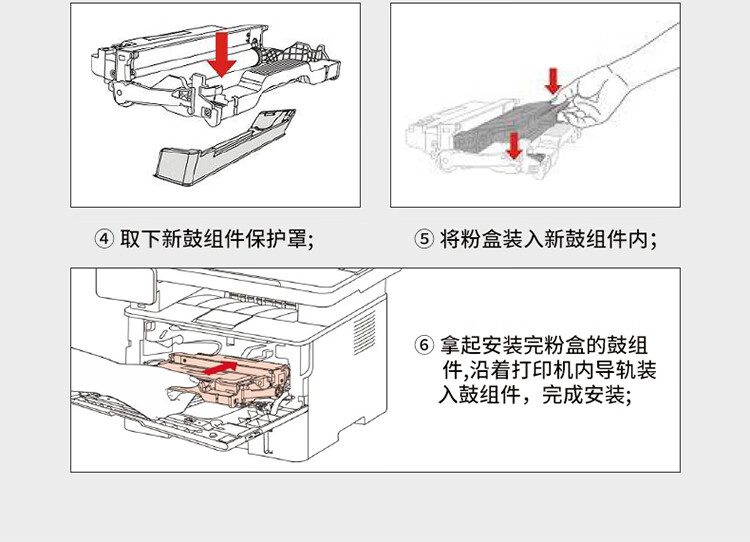 ④ 取下新鼓组件保护罩;

⑤ 将粉盒装入新鼓组件内;

⑥ 拿起安装完粉盒的鼓组件,沿着打印机内导轨装入鼓组件，完成安装;