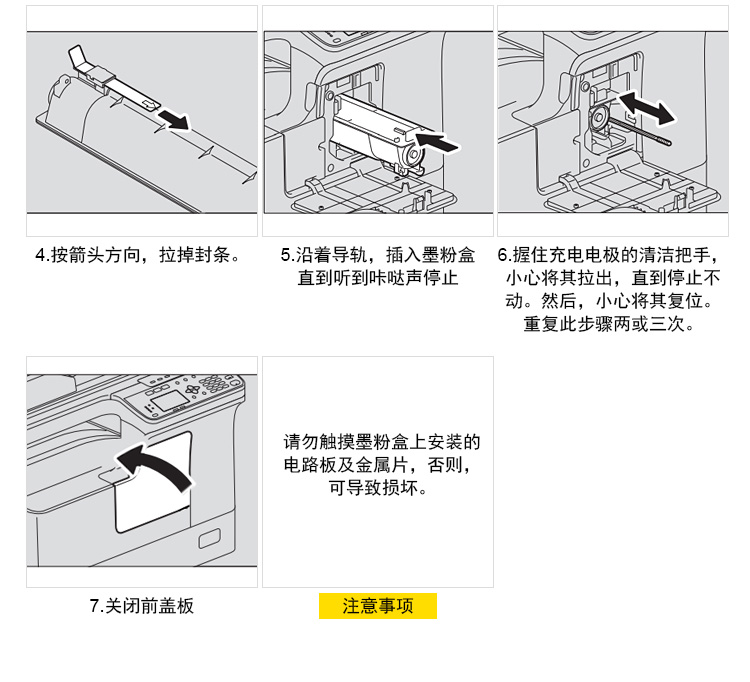 4.按箭头方向，拉掉封条。

5.沿着导轨，插入墨粉盒直到听到咔哒声停止

6.握住充电电极的清洁把手，小心将其拉出，直到停止不动。然后，小心将其复位。重复此步骤两或三次。

7.关闭前盖板

请勿触摸墨粉盒上安装的电路板及金属片，否则，可导致损坏。

注意事项