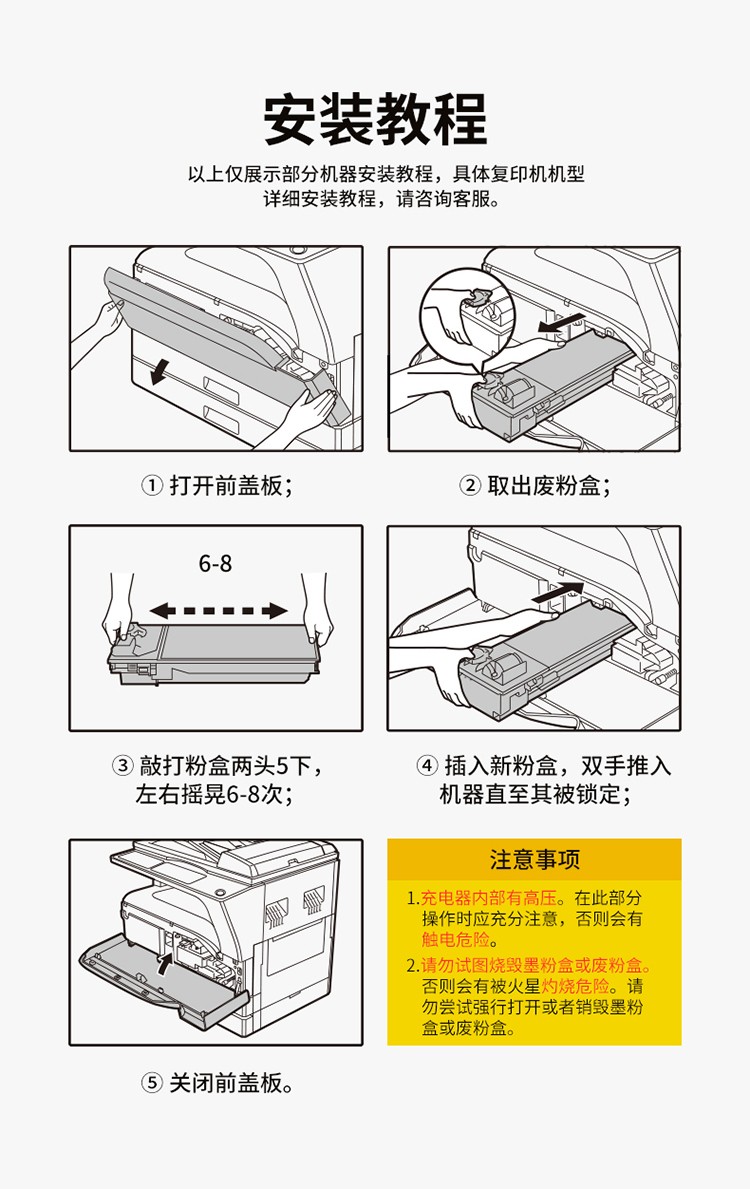 安装教程

以上仅展示部分机器安装教程，具体复印机机型详细安装教程，请咨询客服。

① 打开前盖板；

② 取出废粉盒；

6-8

③ 敲打粉盒两头5下，左右摇晃6-8次；

④ 插入新粉盒，双手推入机器直至其被锁定；

⑤ 关闭前盖板。

注意事项

1.充电器内部有高压。在此部分操作时应充分注意，否则会有触电危险。

2.请勿试图烧毁墨粉盒或废粉盒。否则会有被火星灼烧危险。请勿尝试强行打开或者销毁墨粉盒或废粉盒。