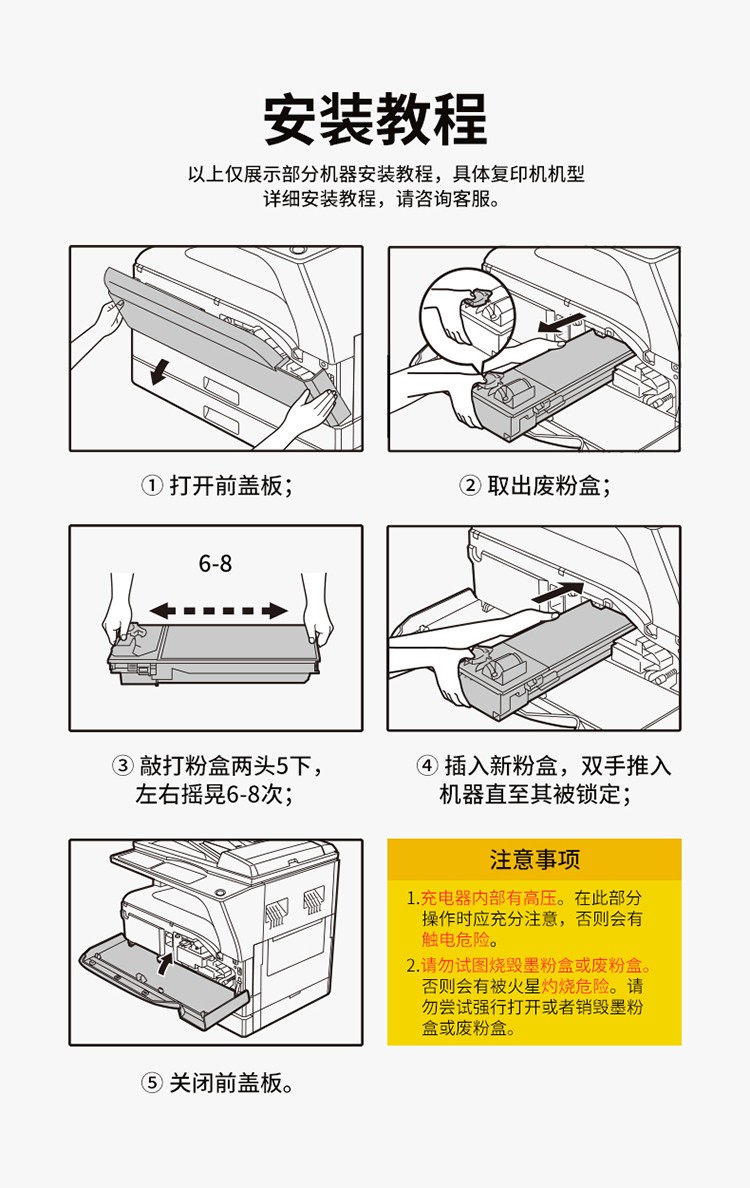 安装教程

以上仅展示部分机器安装教程，具体复印机机型详细安装教程，请咨询客服。

① 打开前盖板；

② 取出废粉盒；

6-8

③ 敲打粉盒两头5下，左右摇晃6-8次；

④ 插入新粉盒，双手推入机器直至其被锁定；

⑤ 关闭前盖板。

注意事项

1.充电器内部有高压。在此部分操作时应充分注意，否则会有触电危险。

2.请勿试图烧毁墨粉盒或废粉盒。否则会有被火星灼烧危险。请勿尝试强行打开或者销毁墨粉盒或废粉盒。