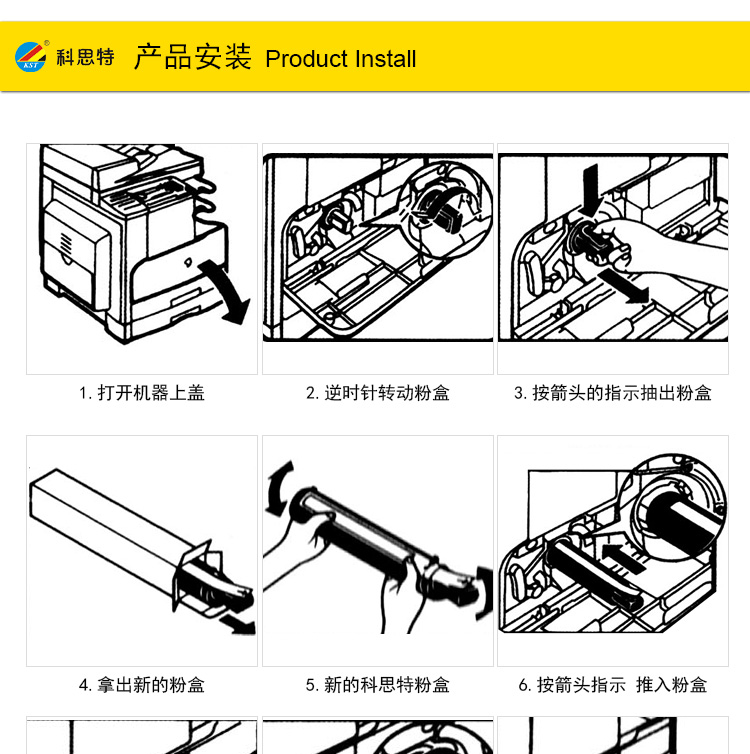 KST 科思特 产品安装 Product Install

1. 打开机器上盖

2. 逆时针转动粉盒

3. 按箭头的指示抽出粉盒

4. 拿出新的粉盒

5. 新的科思特粉盒

6. 按箭头指示 推入粉盒