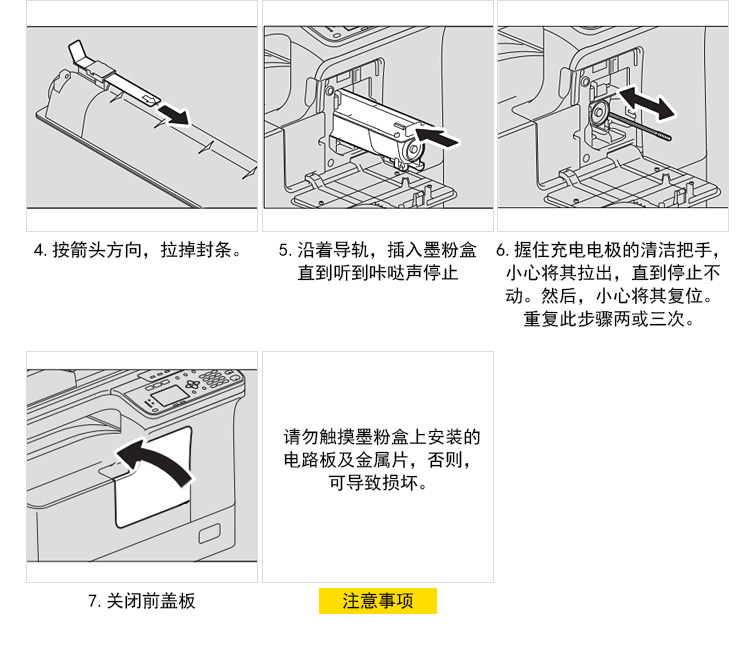 4. 按箭头方向，拉掉封条。

5. 沿着导轨，插入墨粉盒直到听到咔哒声停止

6. 握住充电电极的清洁把手，小心将其拉出，直到停止不动。然后，小心将其复位。重复此步骤两或三次。

7. 关闭前盖板

请勿触摸墨粉盒上安装的电路板及金属片，否则，可导致损坏。

注意事项