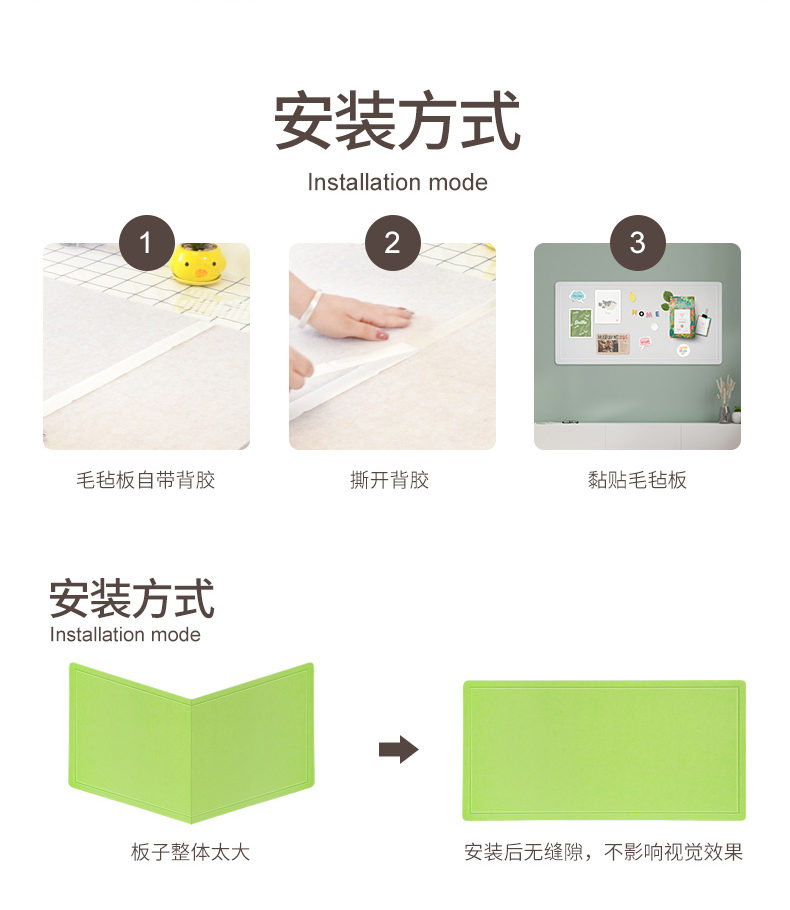 安装方式

Installation mode

1

毛毡板自带背胶

2

撕开背胶

3

HOME

黏贴毛毡板

安装方式
Installation mode

板子整体太大

安装后无缝隙，不影响视觉效果