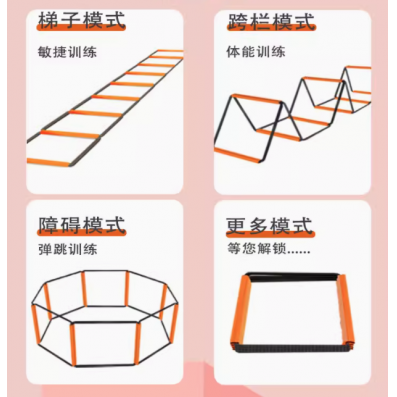 梯子模式

敏捷训练

跨栏模式

体能训练

障碍模式

弹跳训练

更多模式

等您解锁......